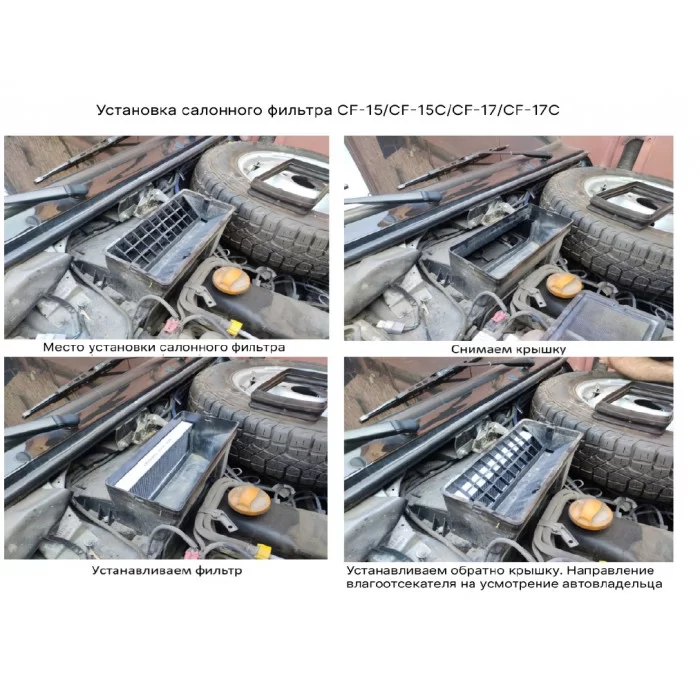 Установка салонного фильтра CF-15/CF-15C/CF-17/CF-17C

Место установки салонного фильтра

Снимаем крышку

Устанавливаем фильтр

Устанавливаем обратно крышку. Направление влагоотсекателя на усмотрение автовладельца