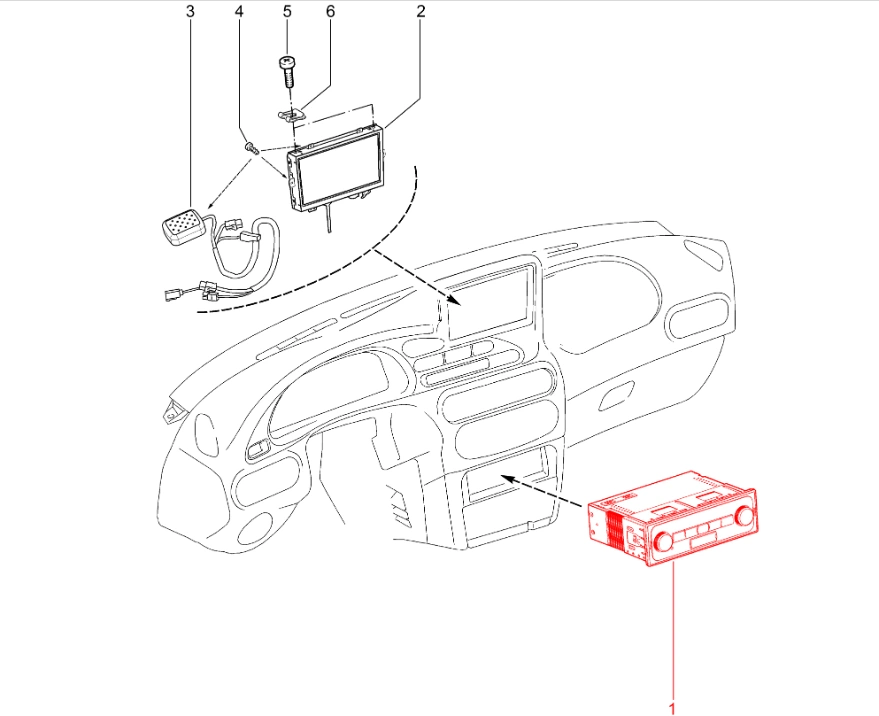 3
4
5
6
2
1