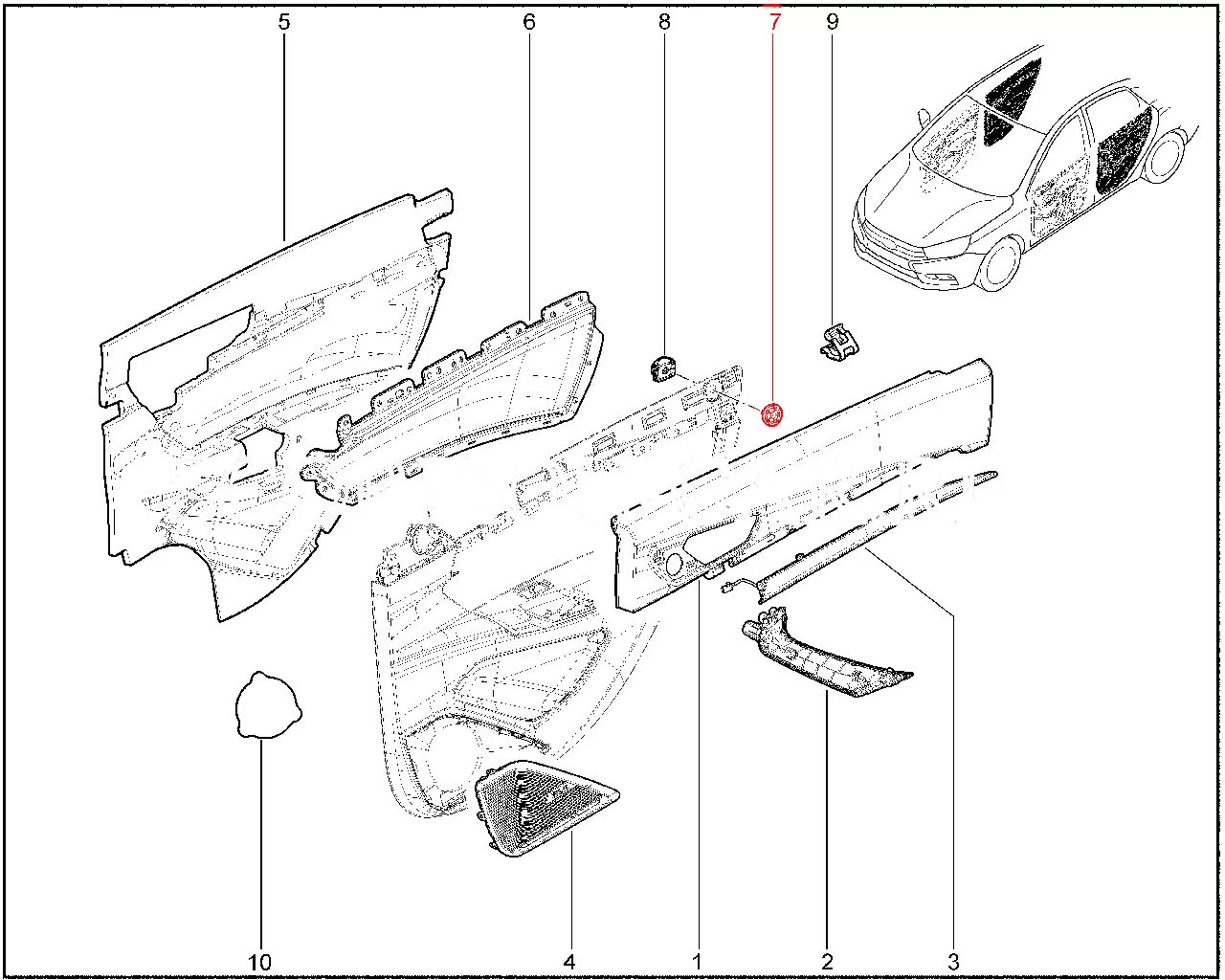 5
6
8
7
9
10
4
1
2
3