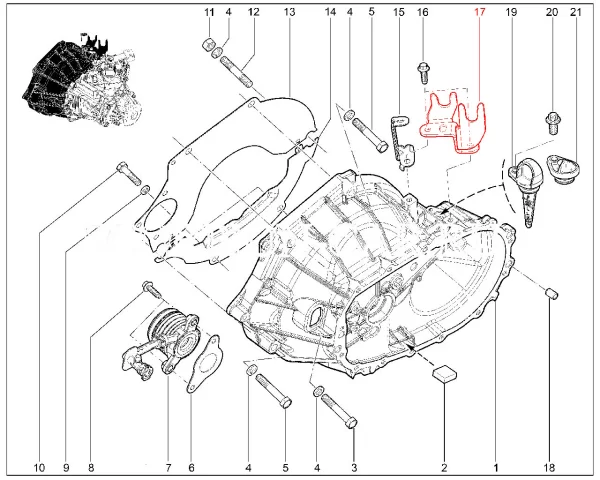 11 4 12 13 14 4 5 15 16 17 19 20 21

10 9 8 7 6 4 5 4 3 2 1 18