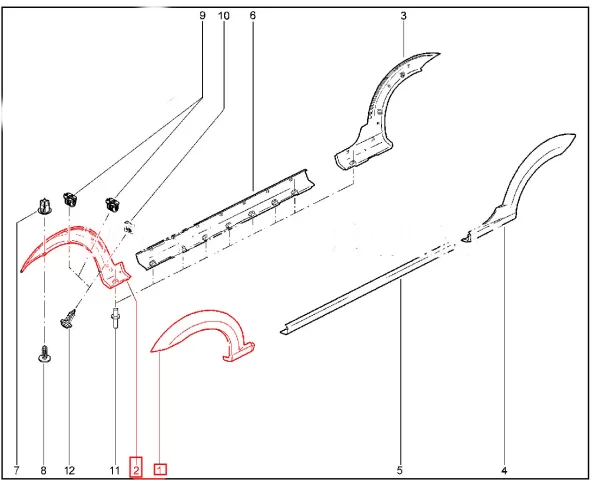 9
10
6
3
7
8
12
11
2
1
5
4