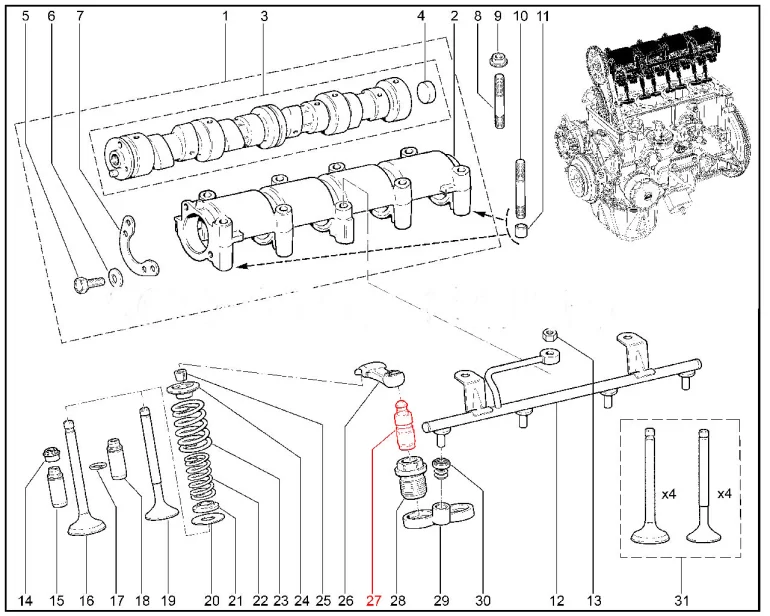 5 6 7 1 3 4 2 8 9 10 11

x4 x4

14 15 16 17 18 19 20 21 22 23 24 25 26 27 28 29 30 12 13 31