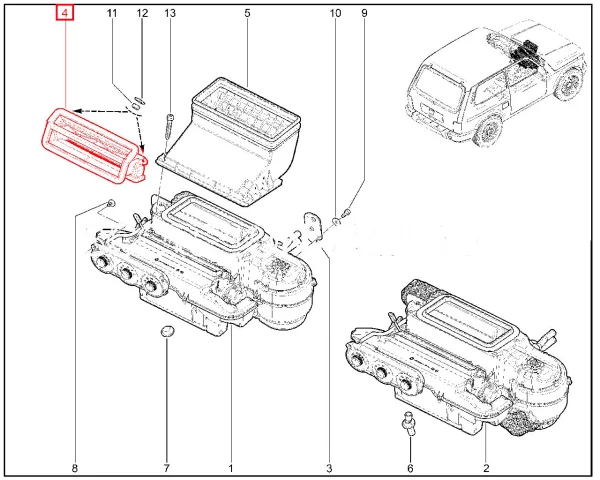 4
11
12
13
5
10
9
8
7
1
3
6
2