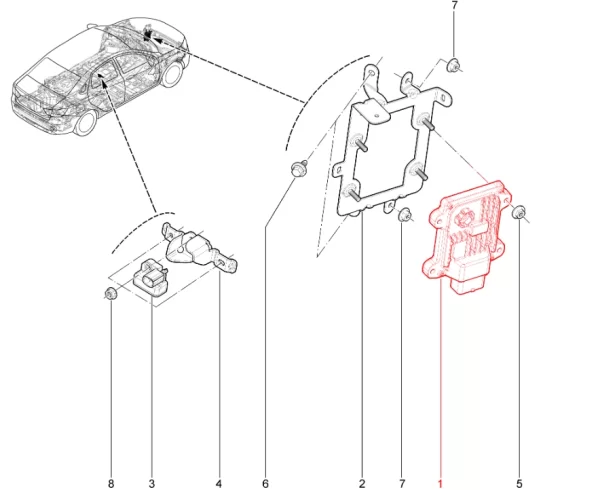 7

8
3
4
6
2
7
1
5