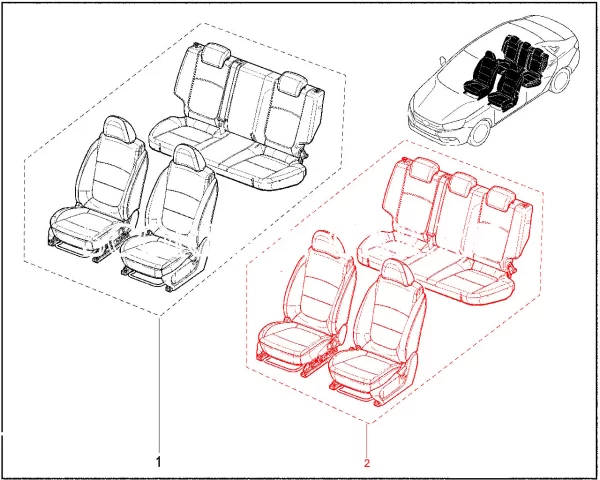 1

2