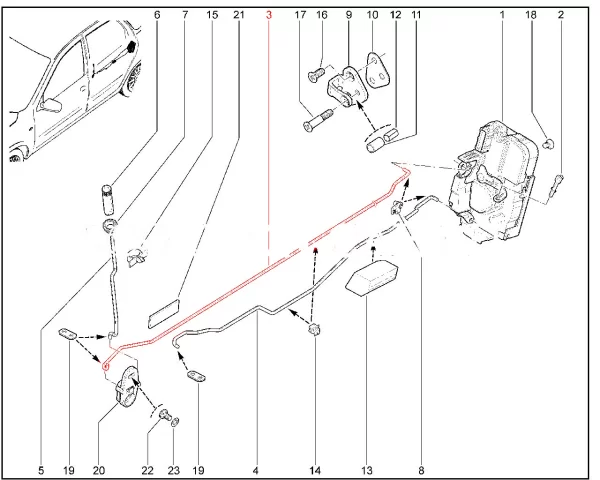 6 7 15 21 3 17 16 9 10 12 11 1 18 2

5 19 20 22 23 19 4 14 13 8