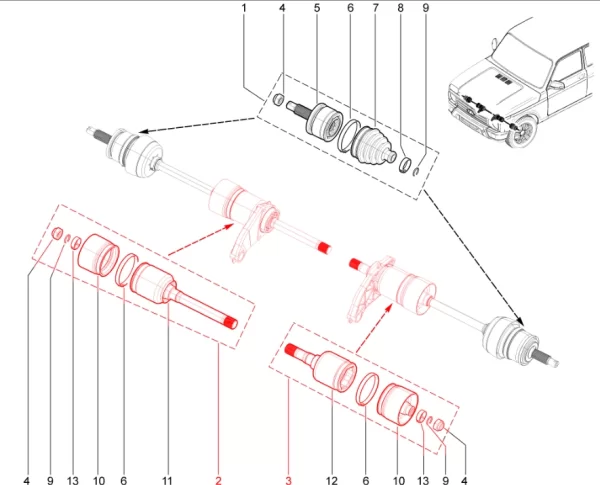 1 4 5 6 7 8 9

4 9 13 10 6 11 2

3 12 6 10 13 9 4