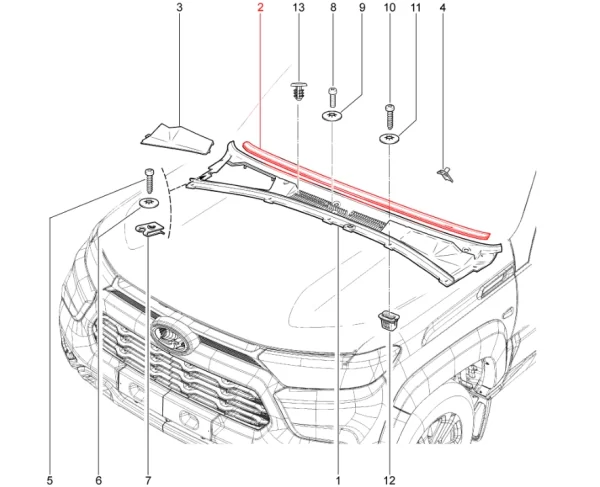 3
2
13
8
9
10
11
4
5
6
7
1
12