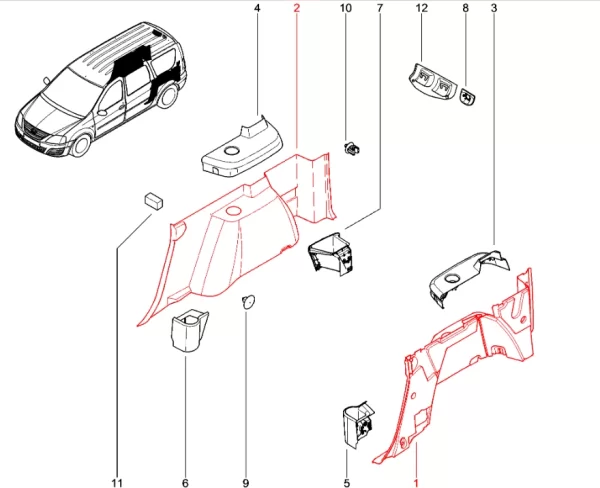 4
2
10
7
12
8
3
11
6
9
5
1