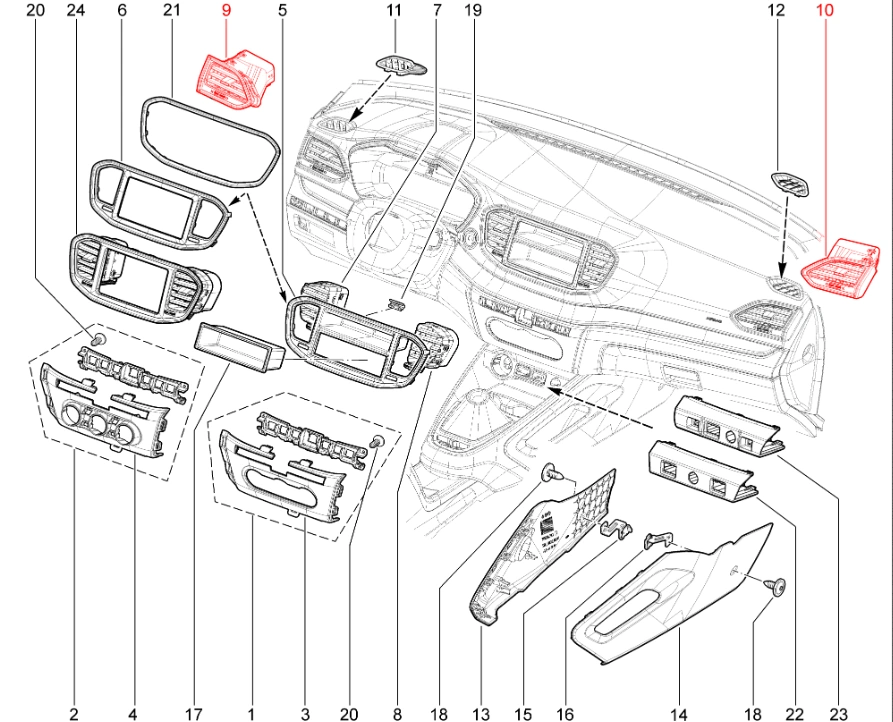 20 24 6 21 9 5 11 7 19 12 10

2 4 17 1 3 20 8 18 13 15 16 14 18 22 23