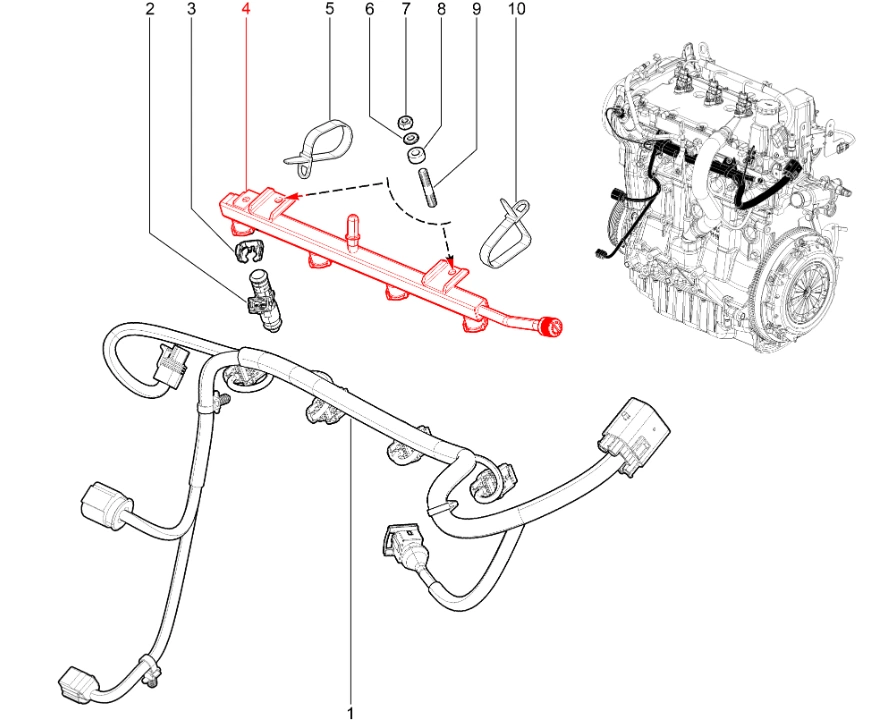 2
3
4
5
6
7
8
9
10
1