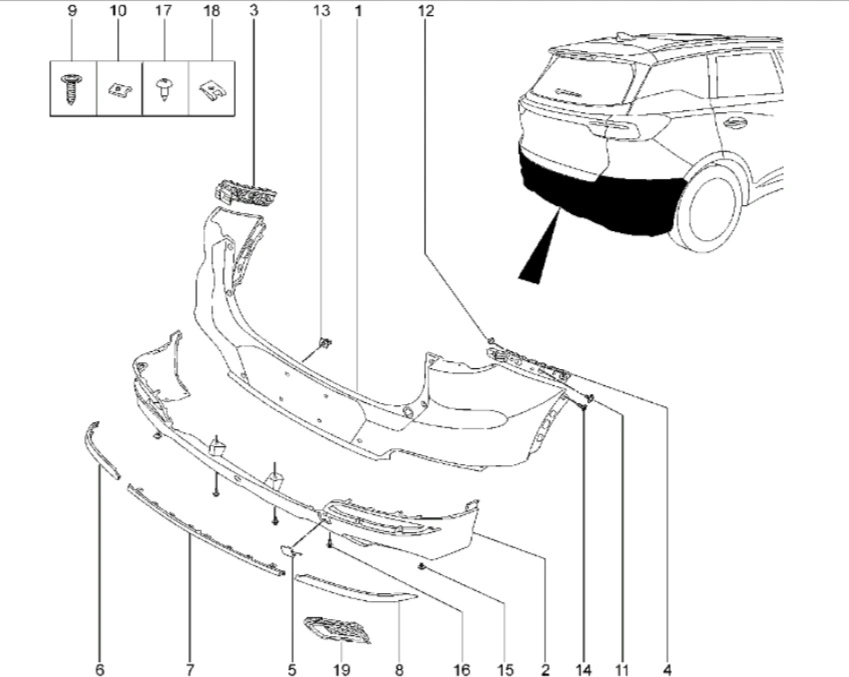 9 10 17 18 3 13 1 12

6 7 5 19 8 16 15 2 14 11 4