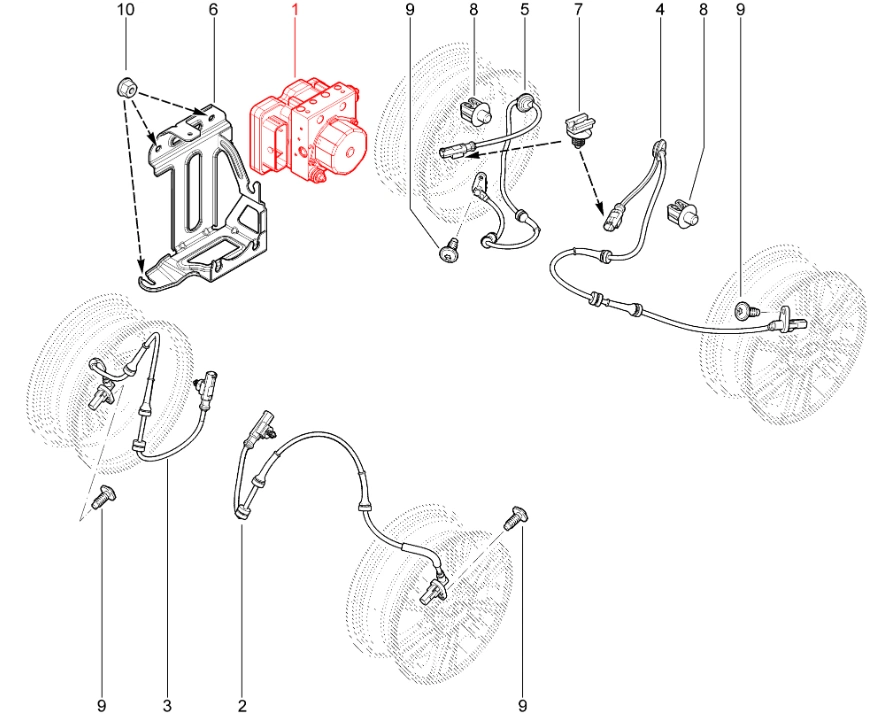 10
6
1
9
8
5
7
4
8
9
9
3
2
9