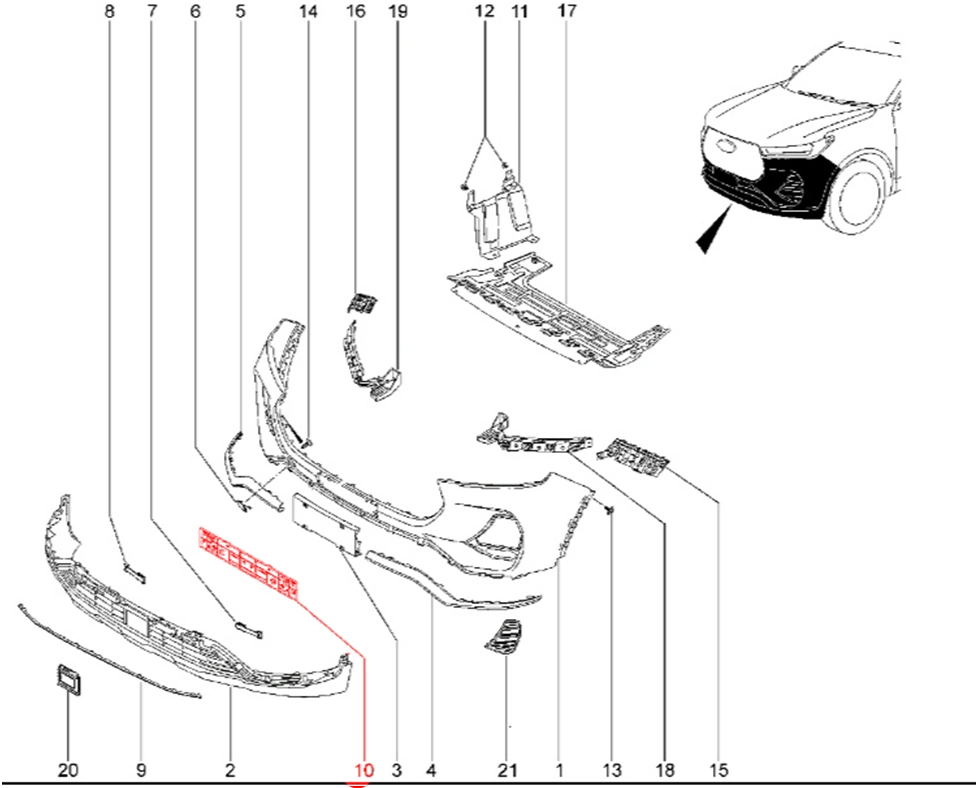 8 7 6 5 14 16 19 12 11 17

20 9 2 10 3 4 21 1 13 18 15