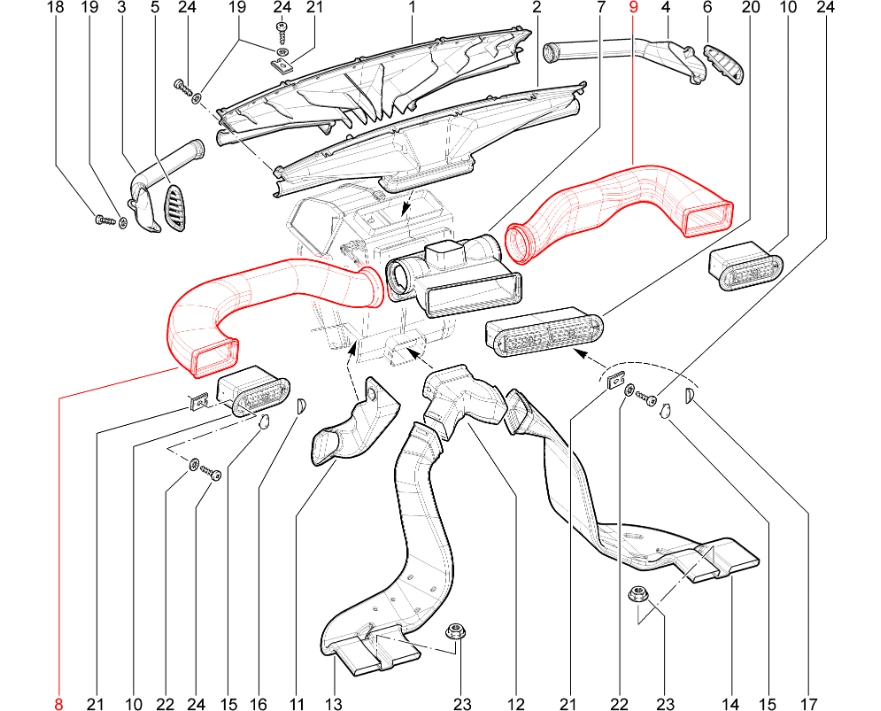 18 19 3 5 24 19 24 21 1 2 7 9 4 6 20 10 24

8 21 10 22 24 15 16 11 13 23 12 21 22 23 14 15 17