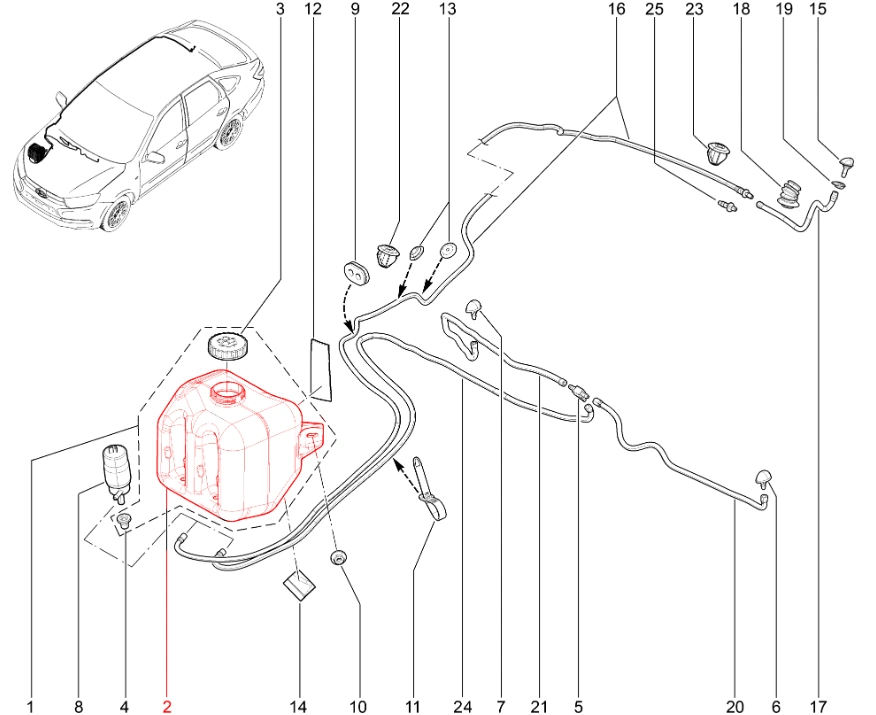 3 12 9 22 13 16 25 23 18 19 15

1 8 4 2 14 10 11 24 7 21 5 20 6 17