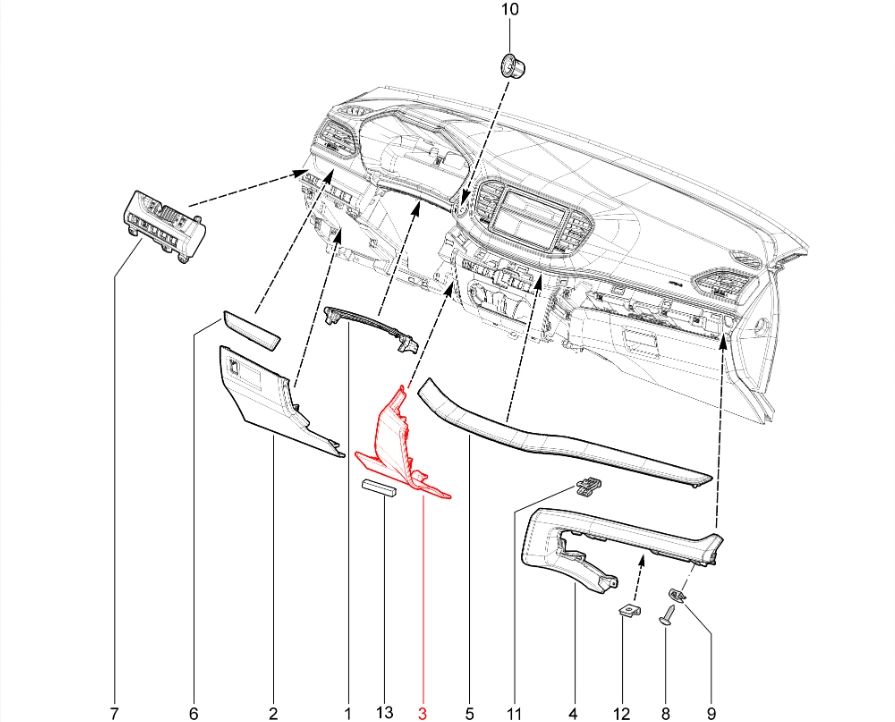 10

7 6 2 1 13 3 5 11 4 12 8 9