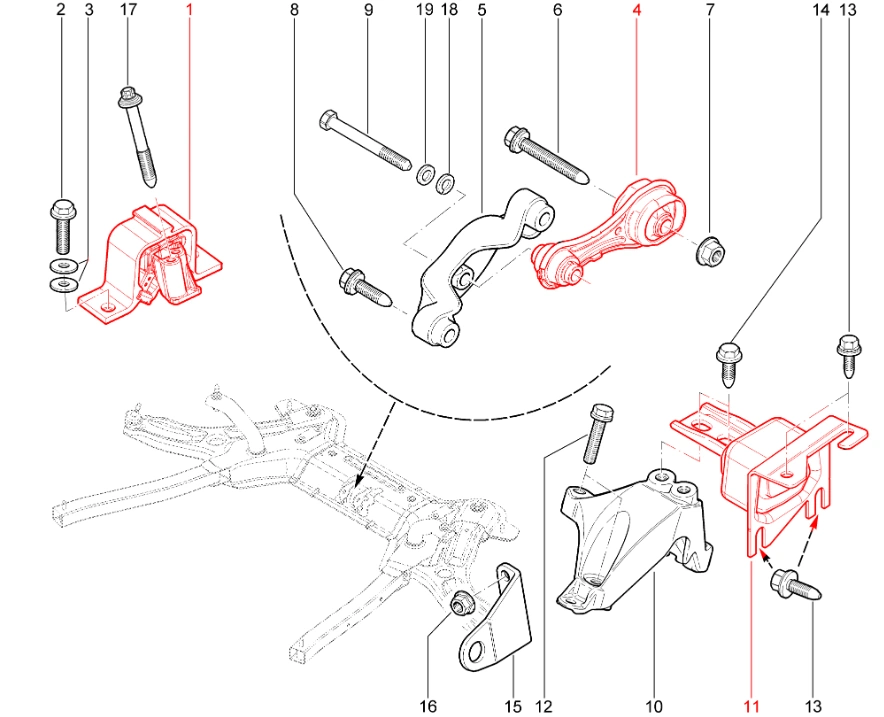 2 3 17 1 8 9 19 18 5 6 4 7 14 13

16 15 12 10 11 13