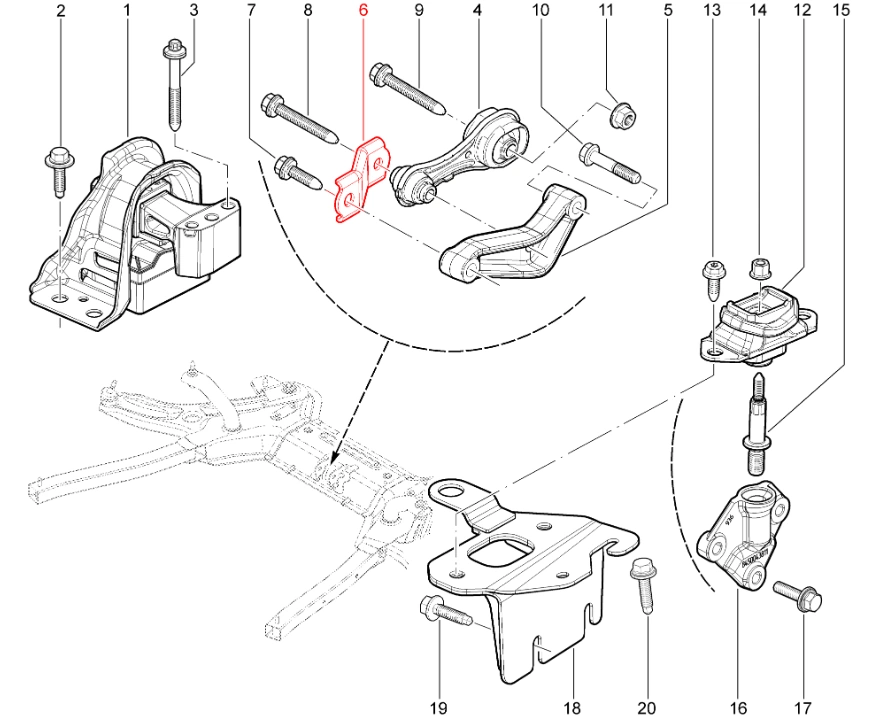 2 1 3 7 8 6 9 4 10 11 5 13 14 12 15

19 18 20 16 17