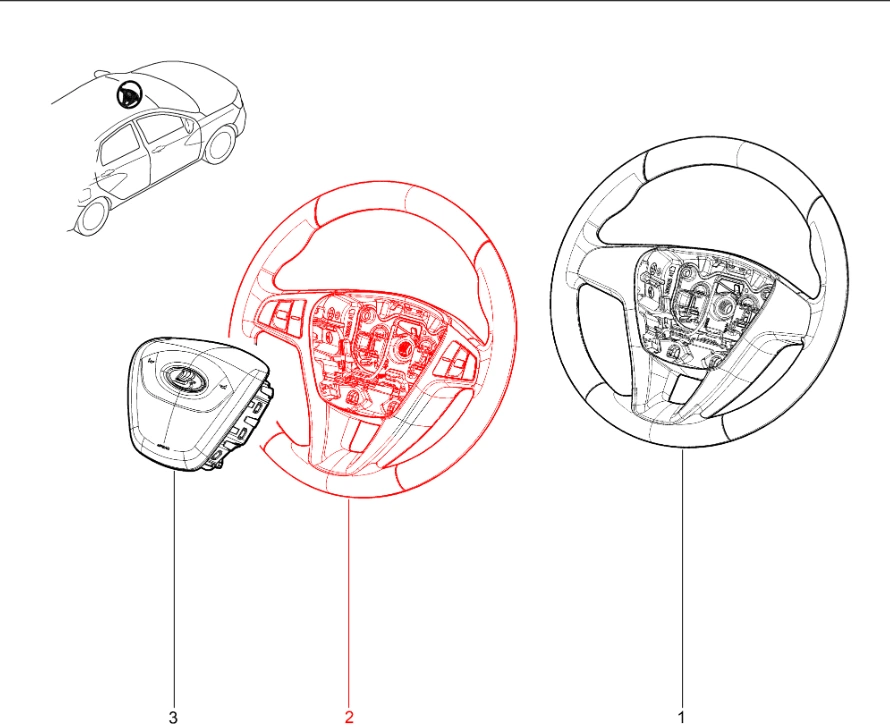 3
2
1