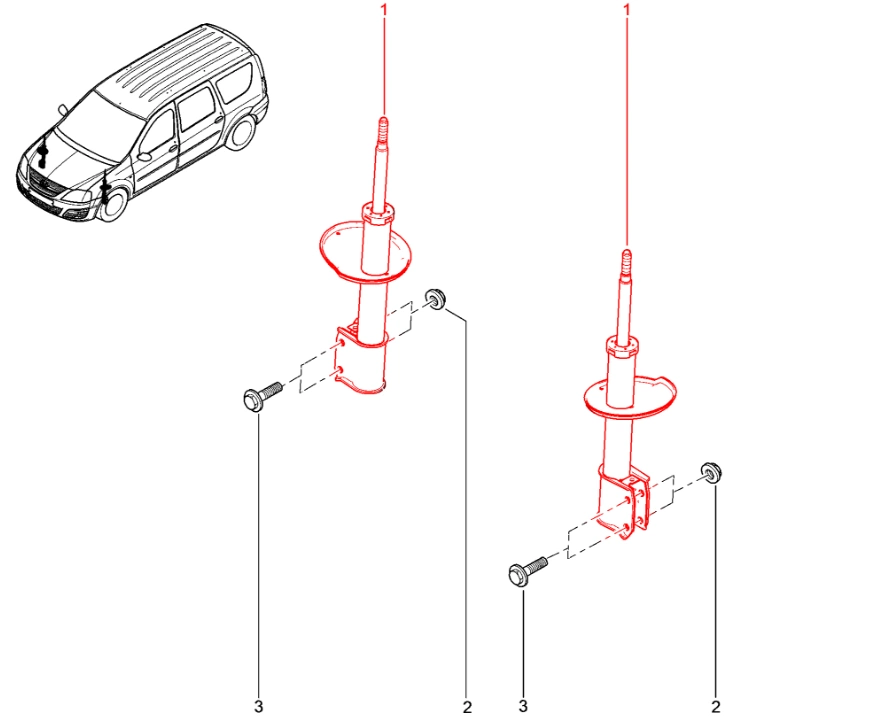 1
1
3
2
3
2