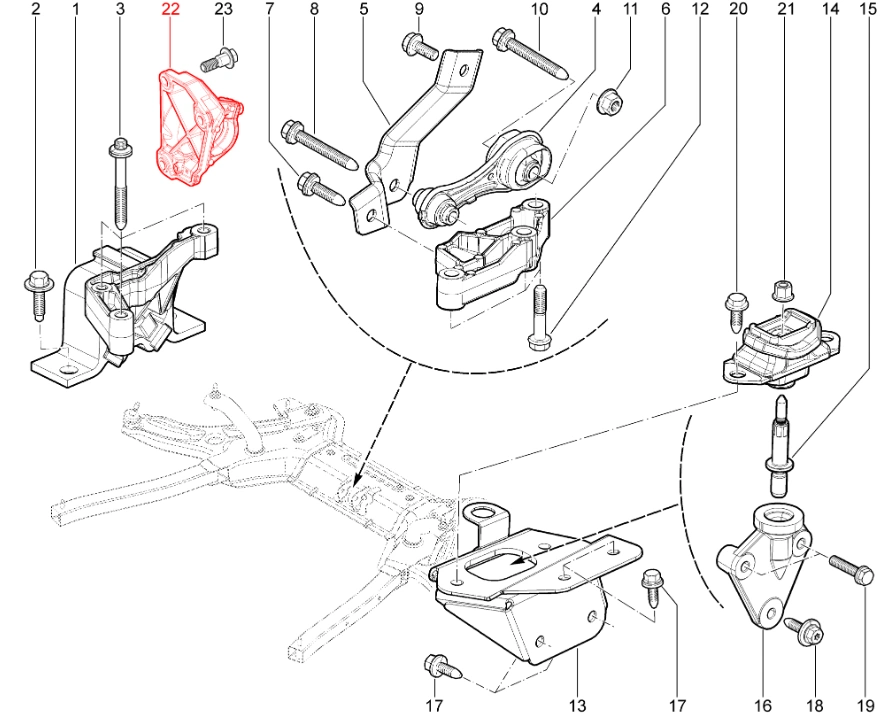 2 1 3 22 23 7 8 5 9 10 4 11 6 12 20 21 14 15

17 13 17 16 18 19