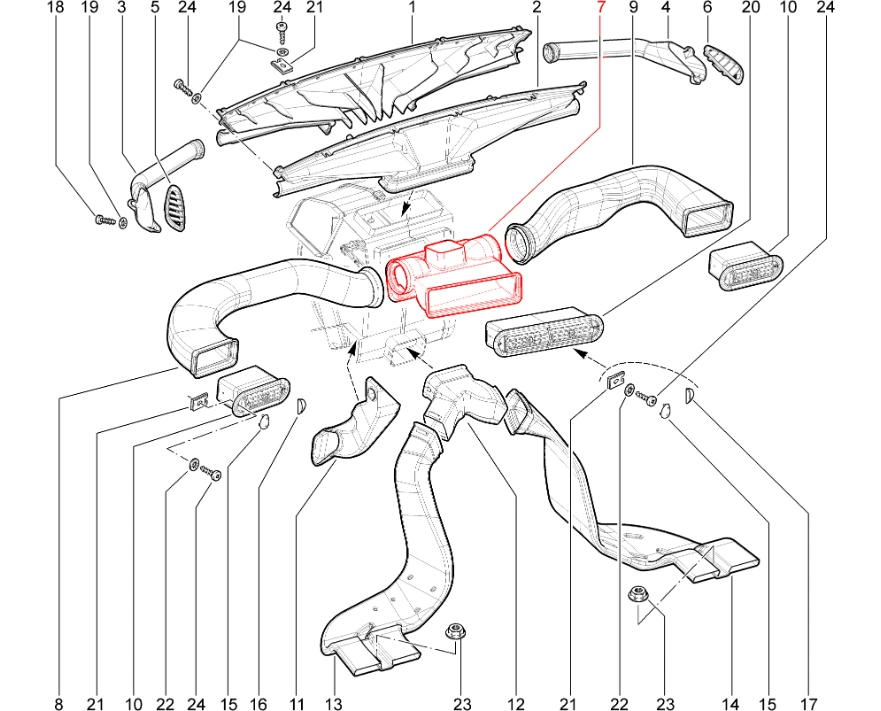 18 19 3 5 24 19 24 21 1 2 7 9 4 6 20 10 24

8 21 10 22 24 15 16 11 13 23 12 21 22 23 14 15 17