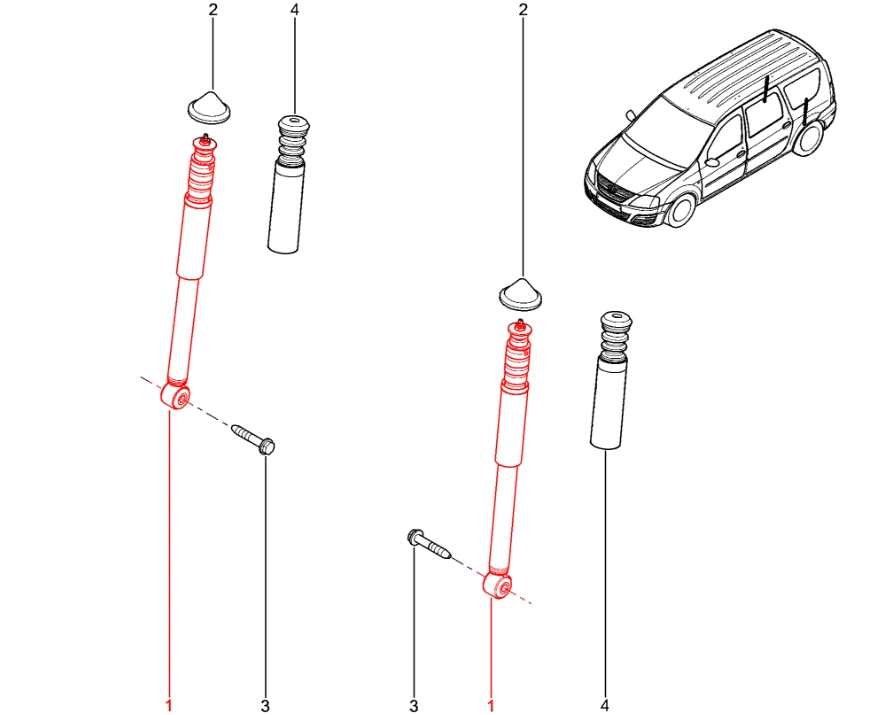 2
4
2
1
3
3
1
4