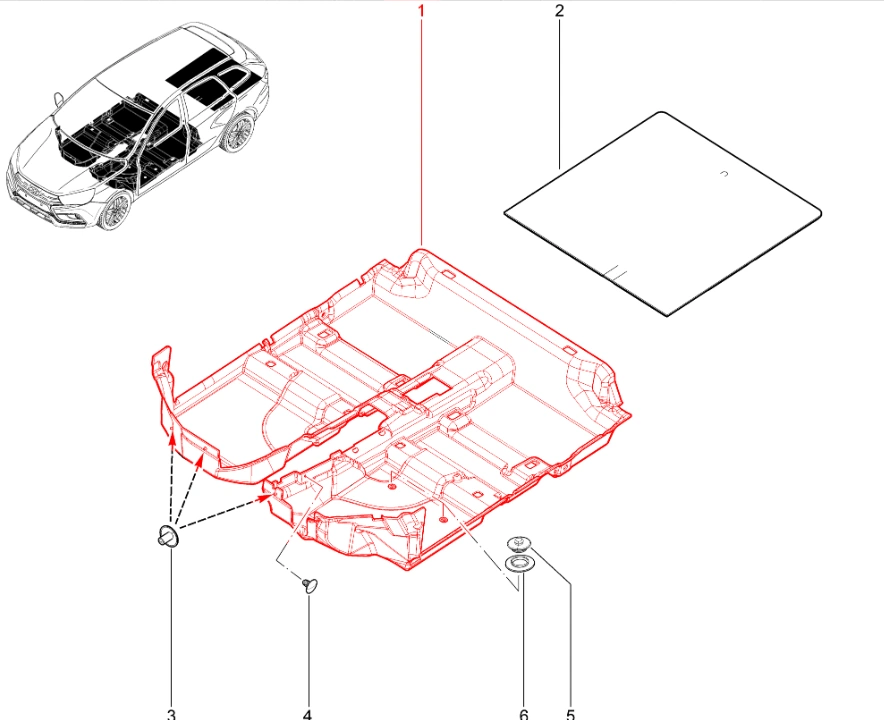 1
2
3
4
6
5