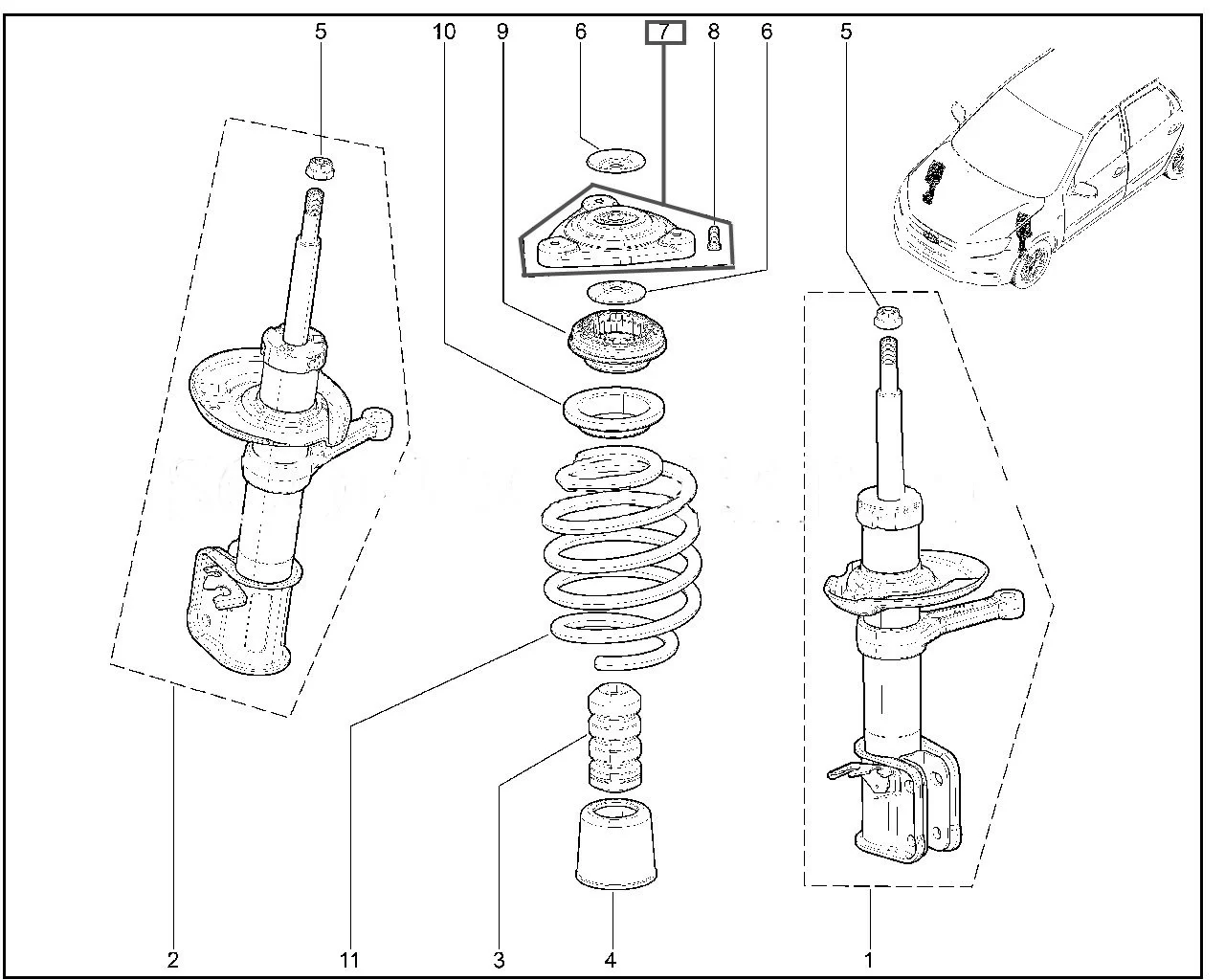 5
10
9
6
7
8
6
5
2
11
3
4
1