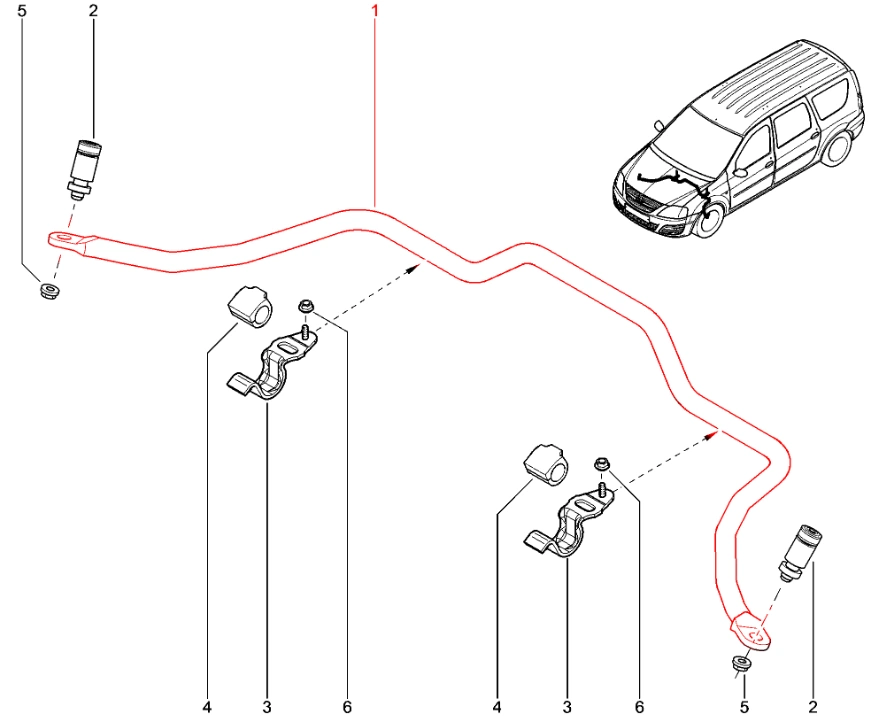 5
2
1
4
3
6
4
3
6
5
2