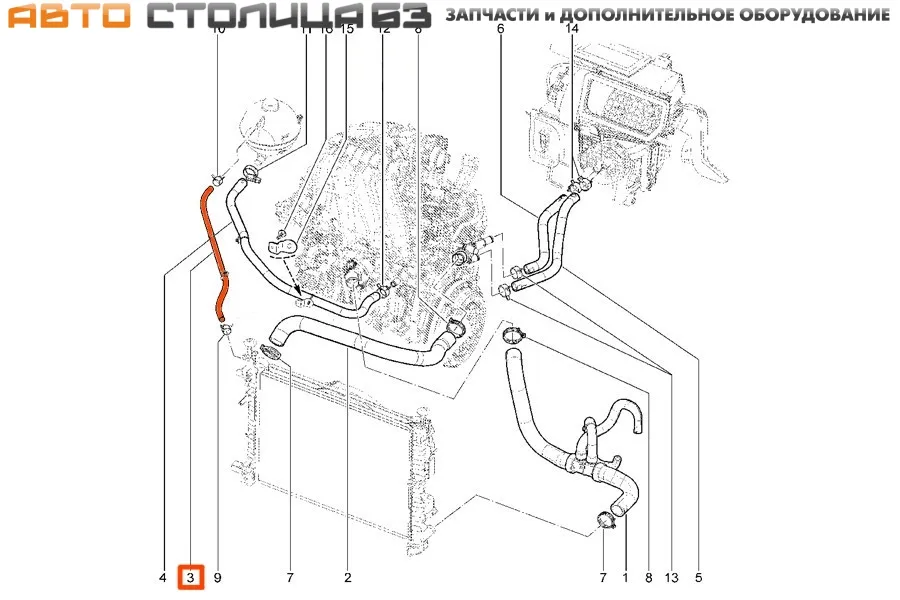 АВТО СТОЛИЦА 63 ЗАПЧАСТИ и ДОПОЛНИТЕЛЬНОЕ ОБОРУДОВАНИЕ

10 11 16 15 12 8 6 14

4 3 9 7 2 7 1 8 13 5