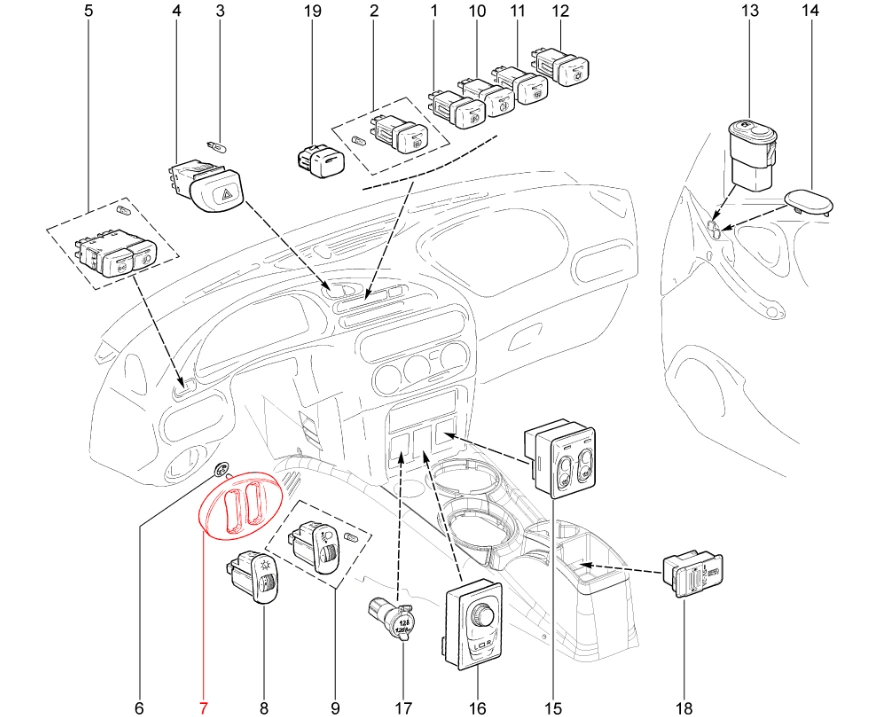 5
4
3
19
2
1
10
11
12
13
14
6
7
8
9
17
16
15
18