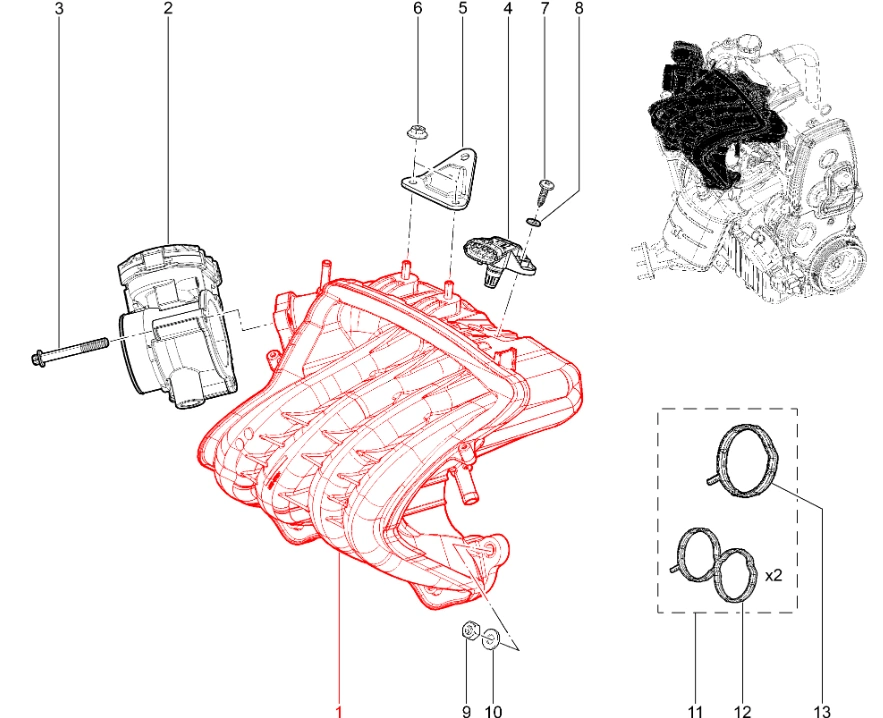 3
2
6
5
4
7
8
x2
1
9
10
11
12
13