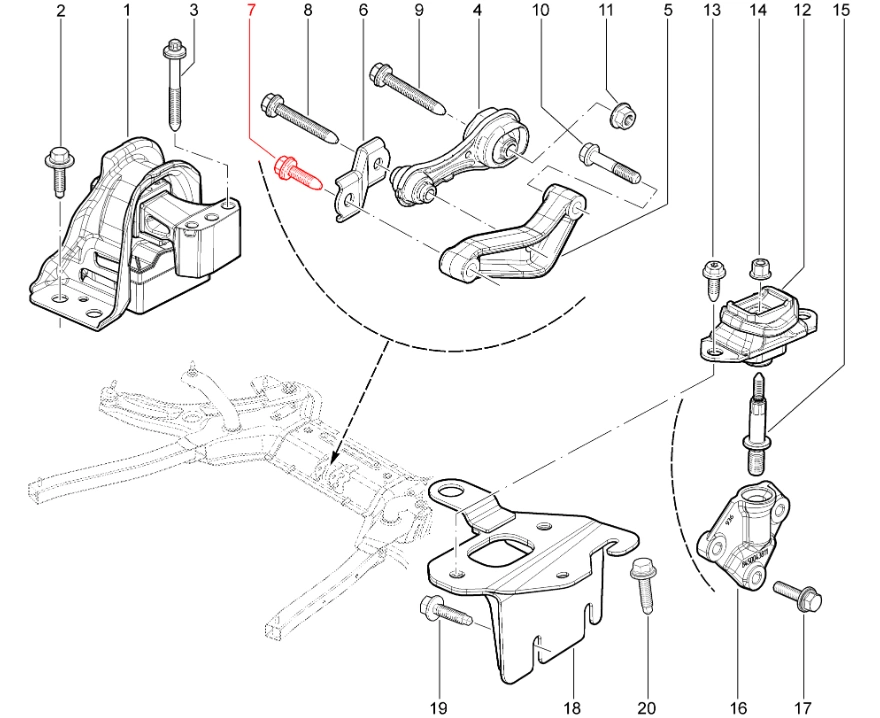 2 1 3 7 8 6 9 4 10 11 5 13 14 12 15

19 18 20 16 17