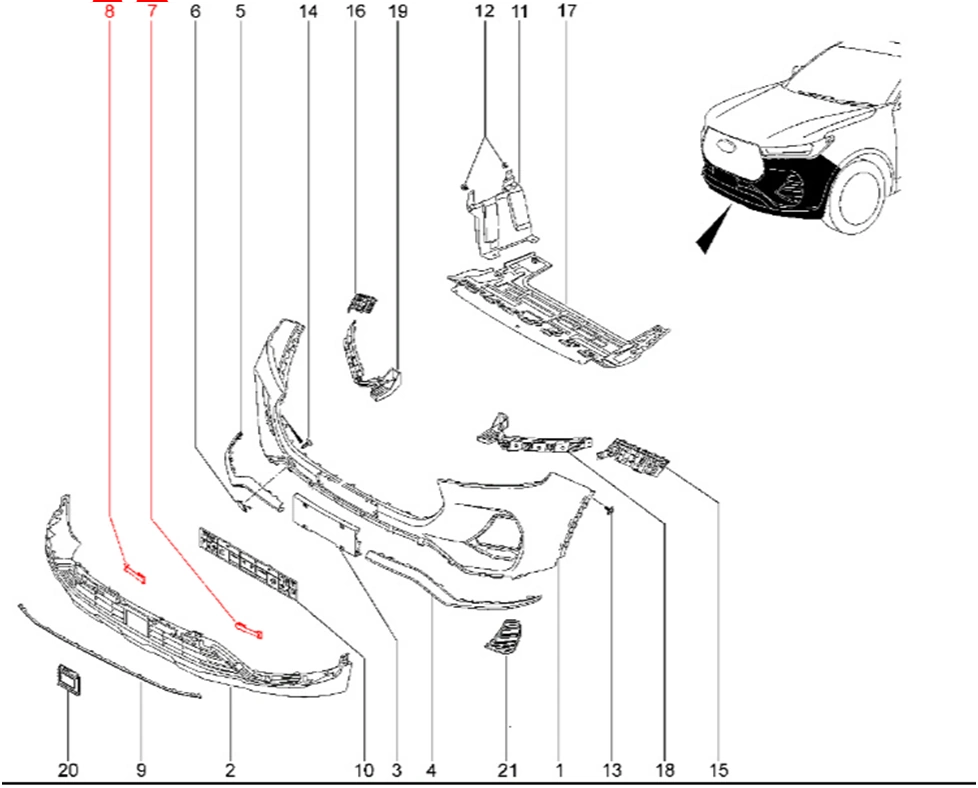 8 7 6 5 14 16 19 12 11 17

20 9 2 10 3 4 21 1 13 18 15