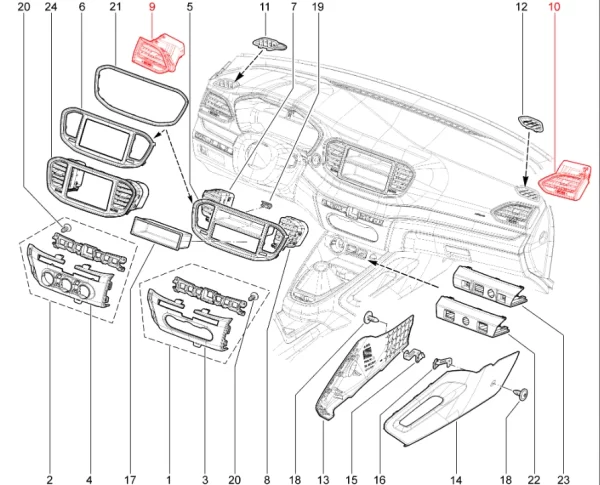 20 24 6 21 9 5 11 7 19 12 10

2 4 17 1 3 20 8 18 13 15 16 14 18 22 23