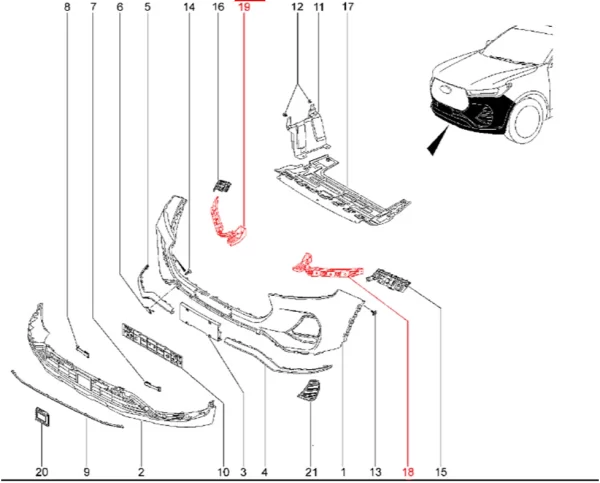 8 7 6 5 14 16 19 12 11 17

20 9 2 10 3 4 21 1 13 18 15