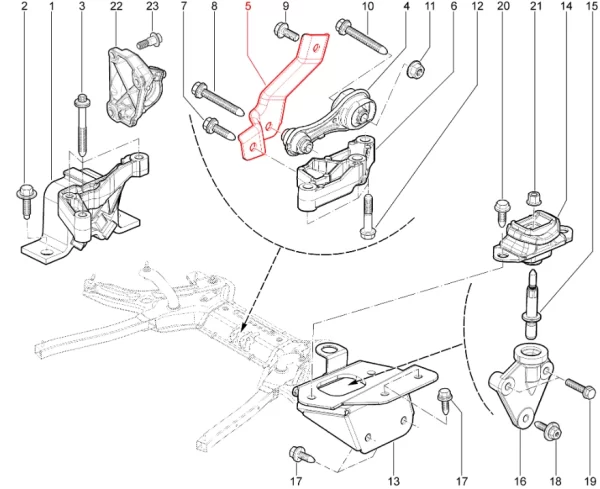 2 1 3 22 23 7 8 5 9 10 4 11 6 12 20 21 14 15

17 13 17 16 18 19