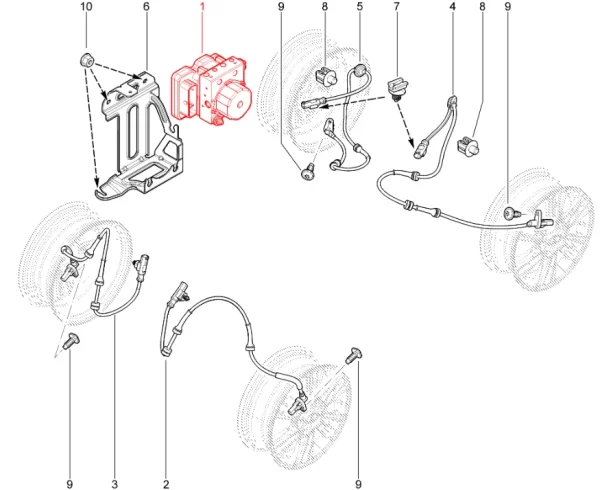 10
6
1
9
8
5
7
4
8
9
9
3
2
9