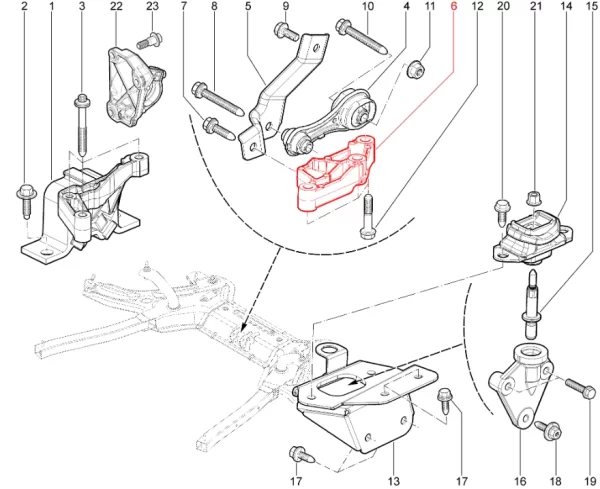 2 1 3 22 23 7 8 5 9 10 4 11 6 12 20 21 14 15

17 13 17 16 18 19