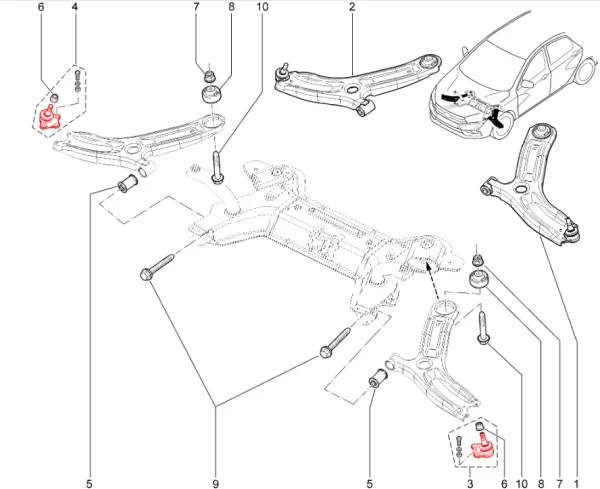 6 4 7 8 10 2

5 9 5 3 6 10 8 7 1