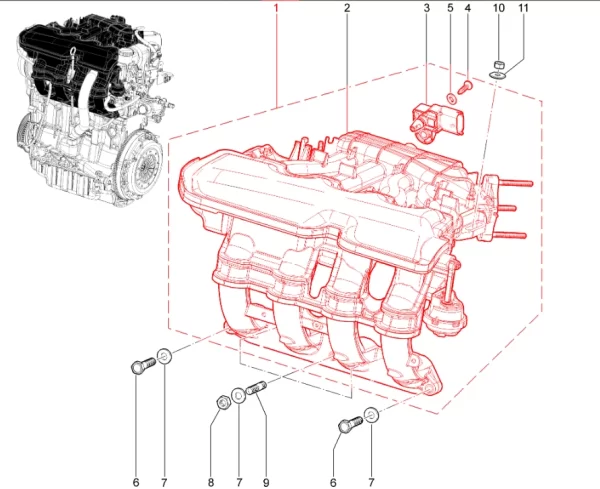 1
2
3
5
4
10
11
6
7
8
7
9
6
7