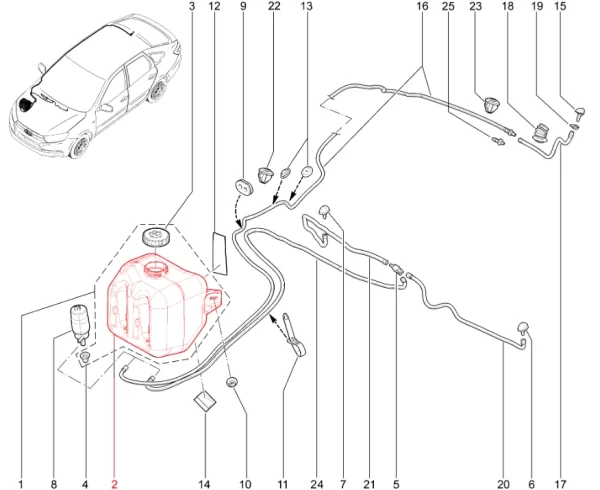 3 12 9 22 13 16 25 23 18 19 15

1 8 4 2 14 10 11 24 7 21 5 20 6 17