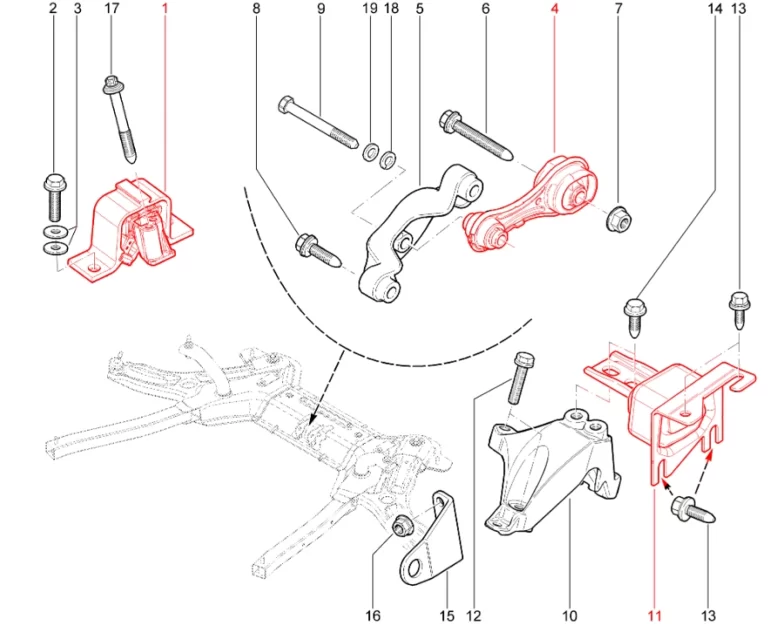 2 3 17 1 8 9 19 18 5 6 4 7 14 13

16 15 12 10 11 13