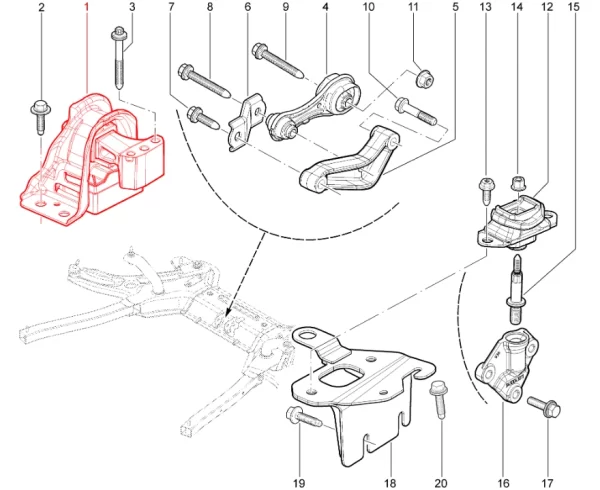 2 1 3 7 8 6 9 4 10 11 5 13 14 12 15

19 18 20 16 17