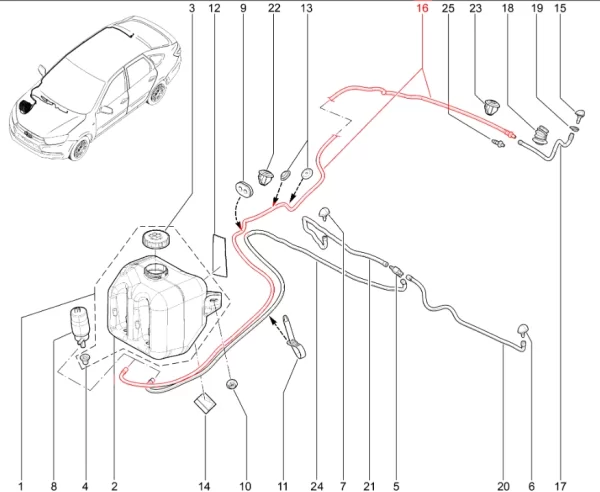 3 12 9 22 13 16 25 23 18 19 15

1 8 4 2 14 10 11 24 7 21 5 20 6 17