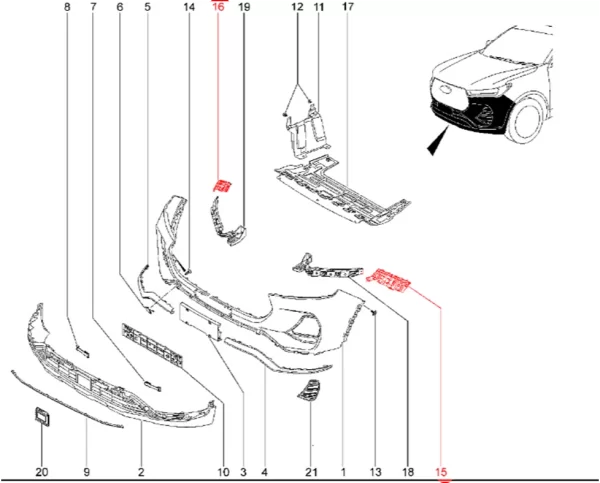 8 7 6 5 14 16 19 12 11 17

20 9 2 10 3 4 21 1 13 18 15