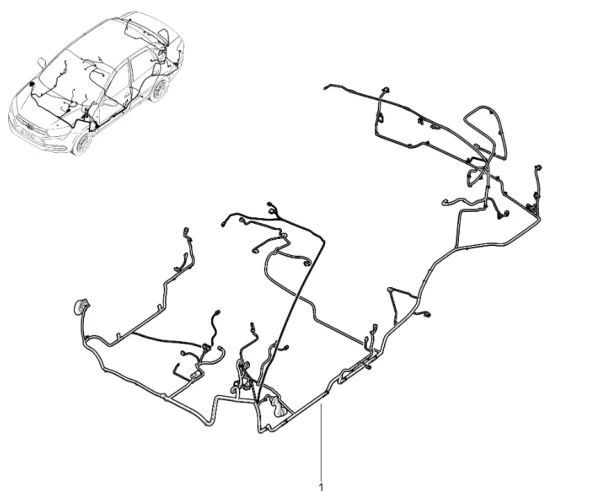 1