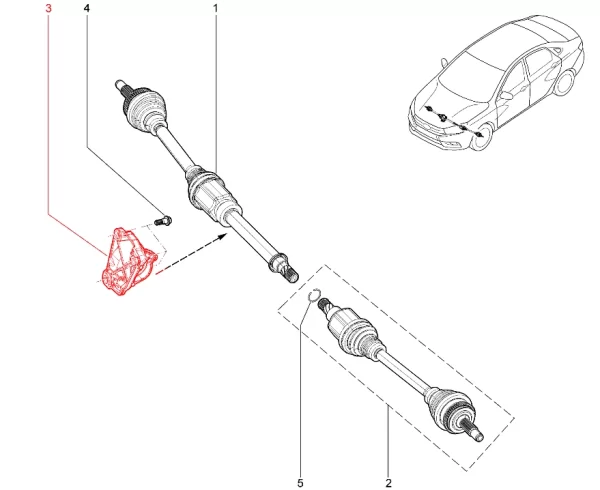 3
4
1
5
2